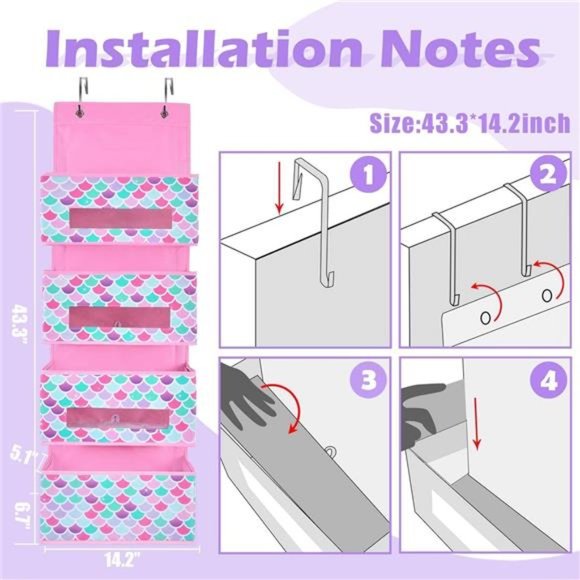 Installation Notes

Size:43.3*14.2inch

43.3"

5.1"

6.7"

14.2"

1

2

3

4